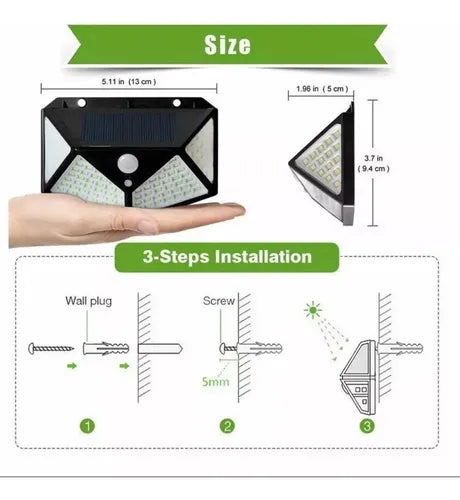 Size

5.11 in (13 cm)

1.96 in (5 cm)

3.7 in
(9.4 cm)

3-Steps Installation

Wall plug

Screw

5mm

1

2

3